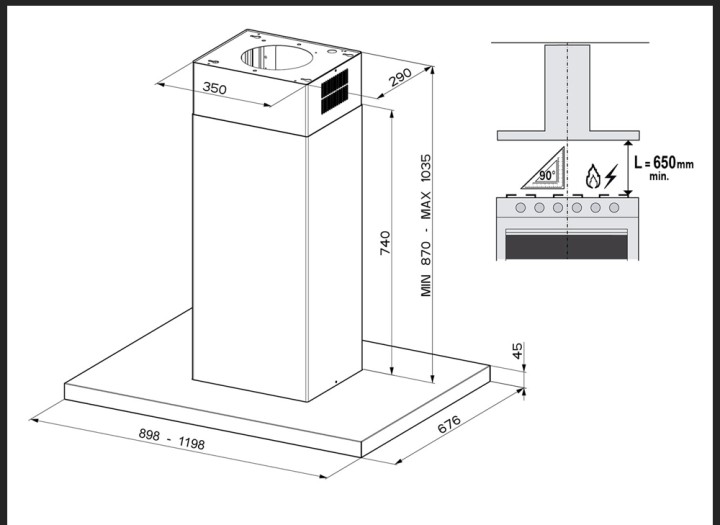 350
290
740
MIN 870 - MAX 1035
45
676
898 - 1198
90°
L = 650mm
min.